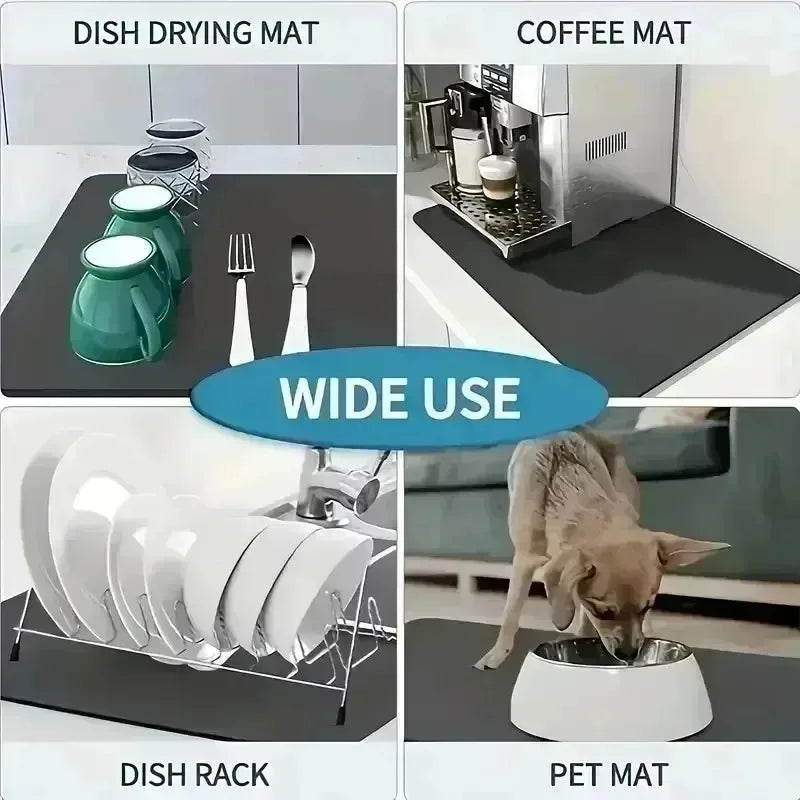 DISH DRYING MAT

COFFEE MAT

WIDE USE

DISH RACK

PET MAT