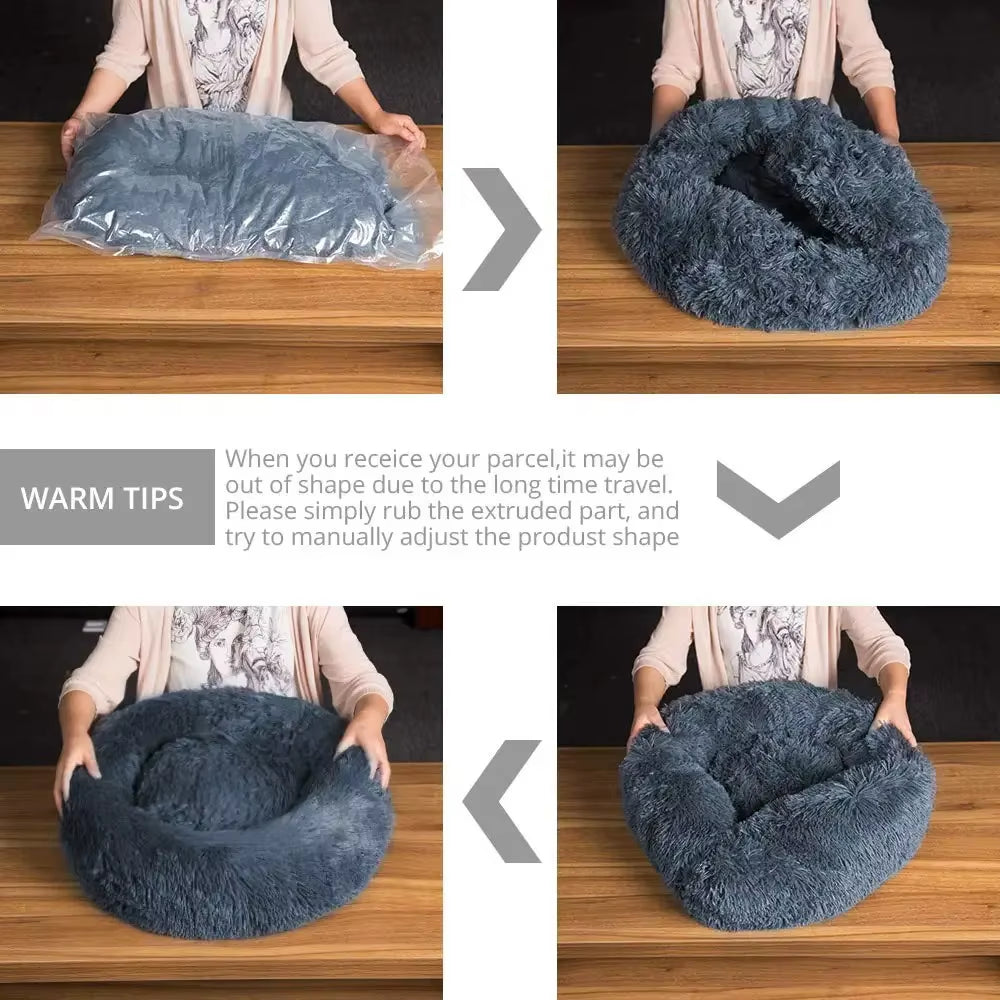 WARM TIPS

When you receice your parcel,it may be out of shape due to the long time travel. Please simply rub the extruded part, and try to manually adjust the produst shape